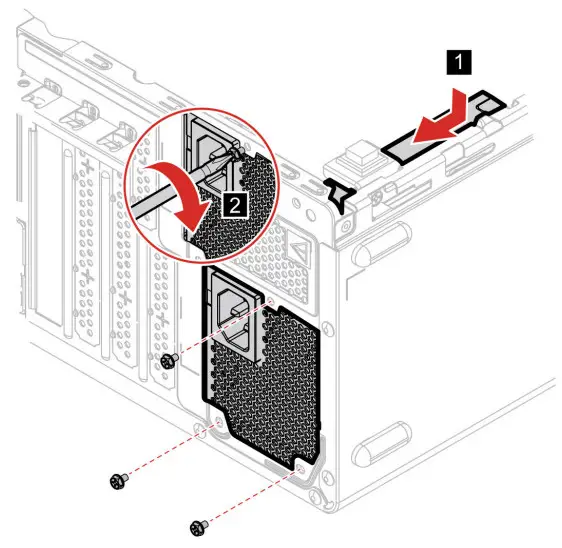 1
2