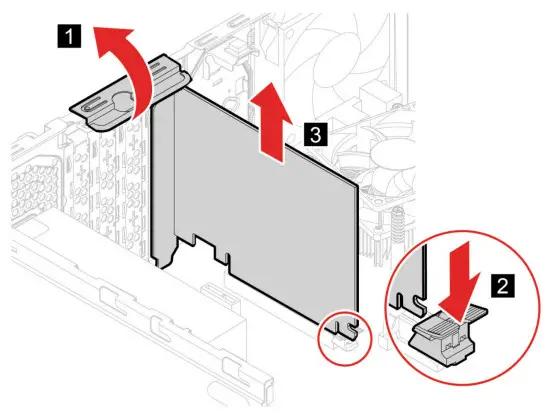 1
3
2