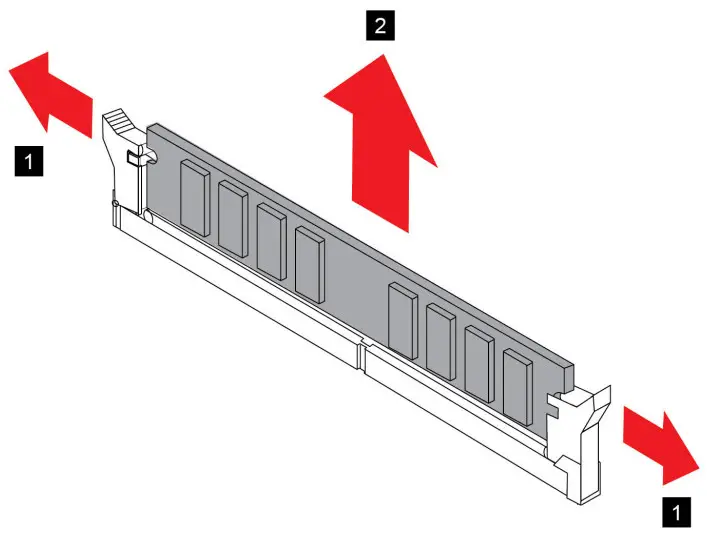 2

1

1