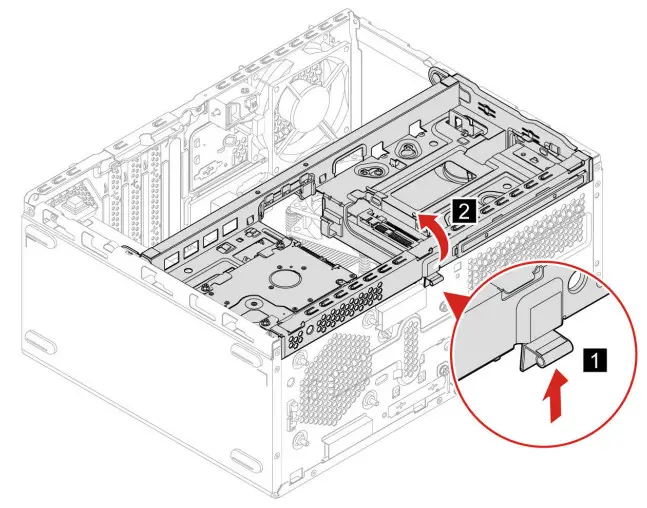 2

1