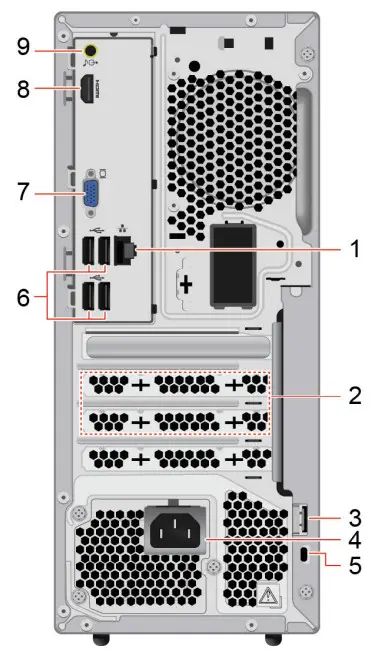 9
8
7
6
1
2
3
4
5