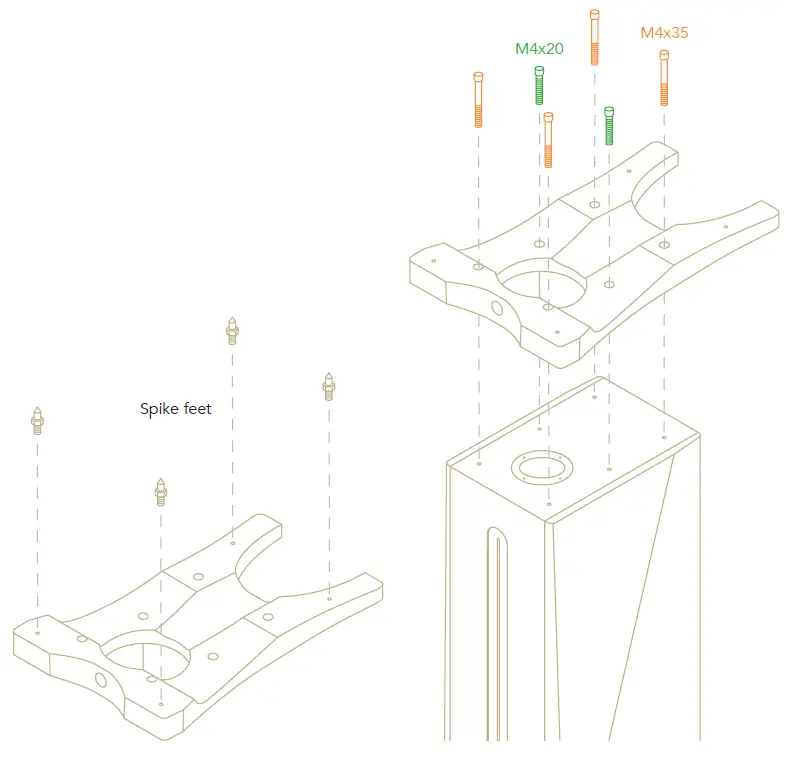 M4x20

M4x35

Spike feet