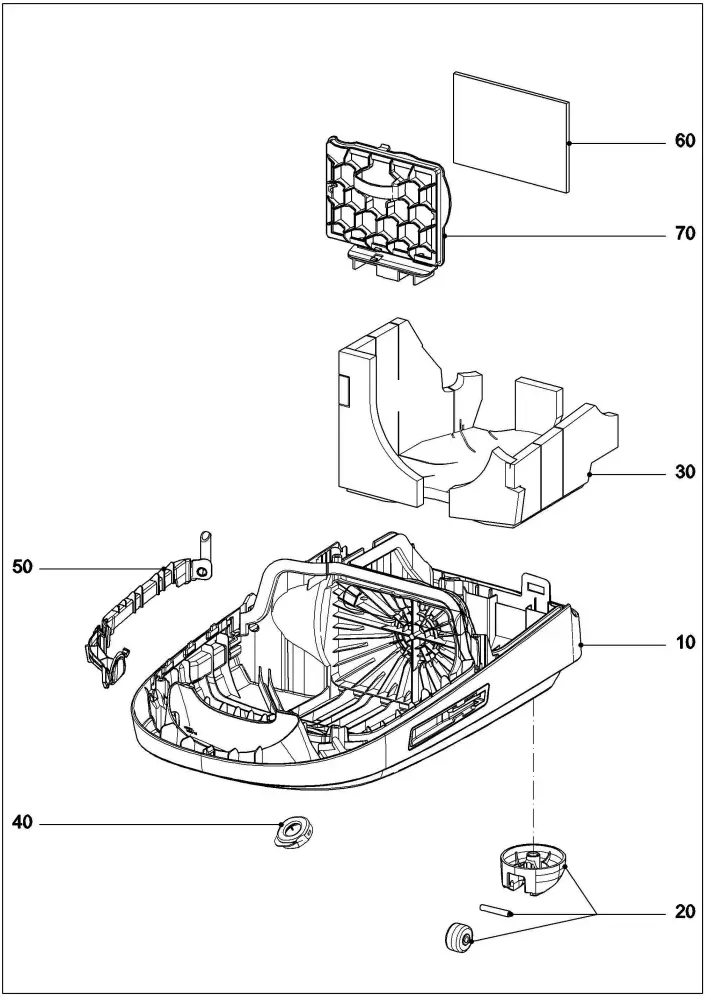 60
70
30
50
10
40
20