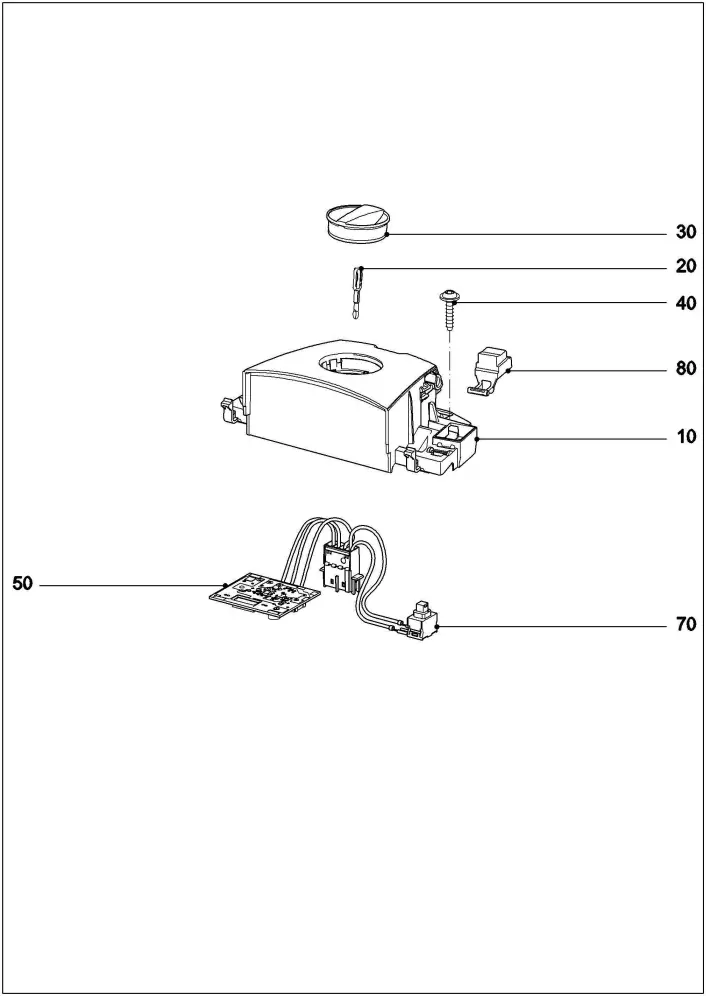 30
20
40
80
10
50
70