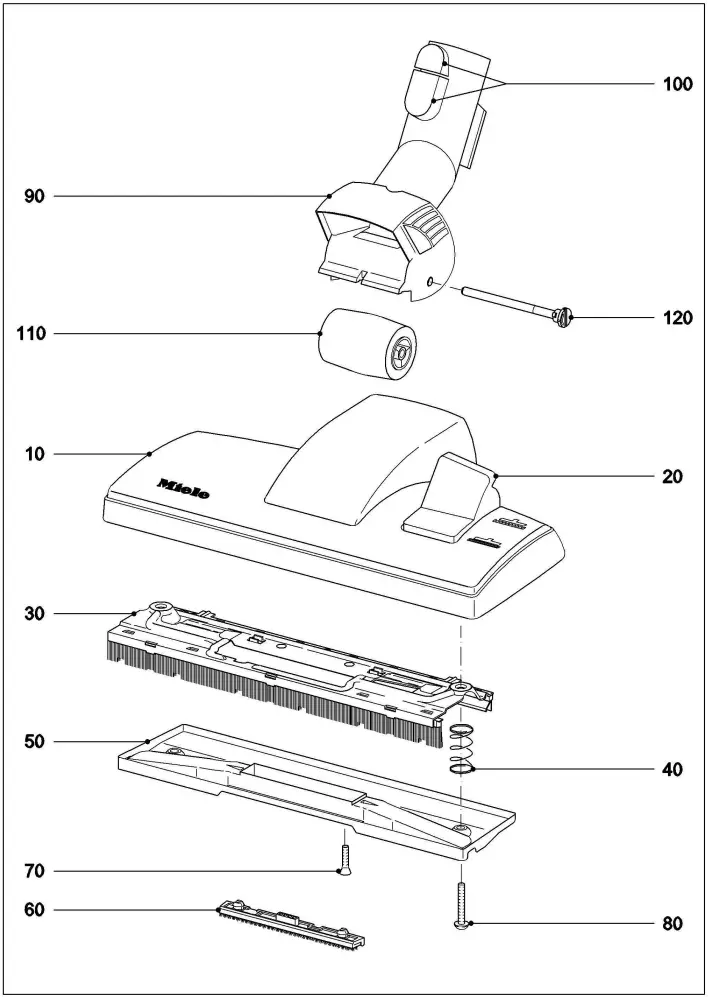 100
90
120
110
10
Miele
20
30
50
40
70
60
80