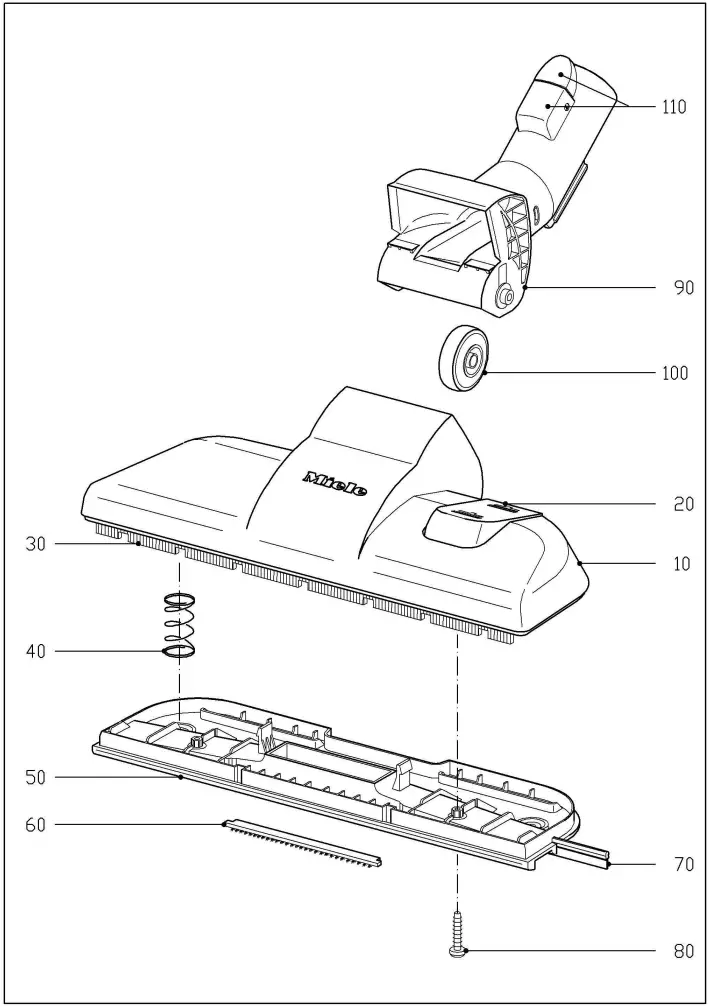 110

90

100

Miele

20

30

10

40

50

60

70

80