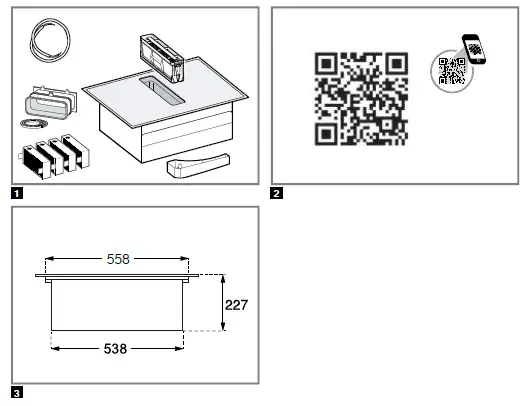 1

2

558

227

538

3