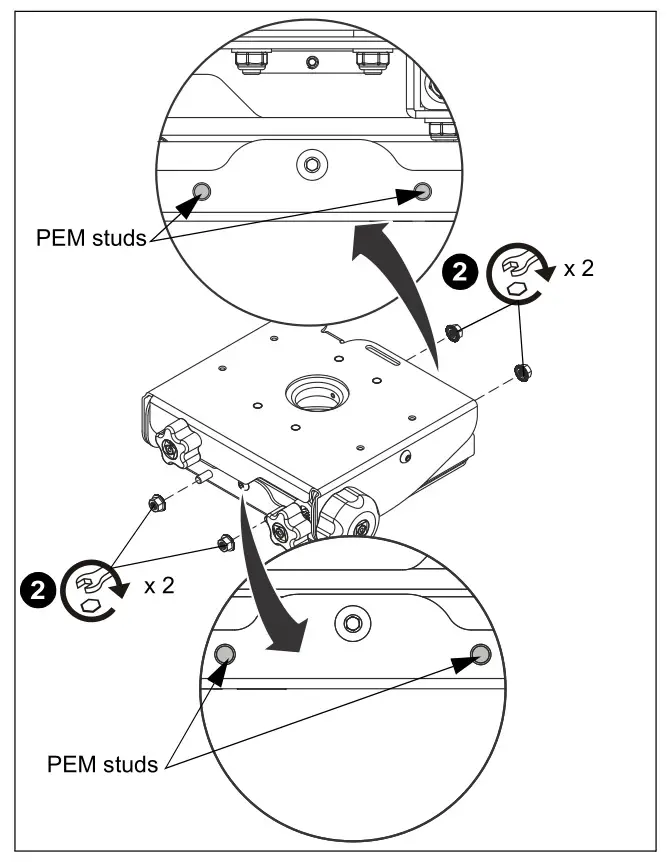 PEM studs

2

x 2

2

x 2

PEM studs