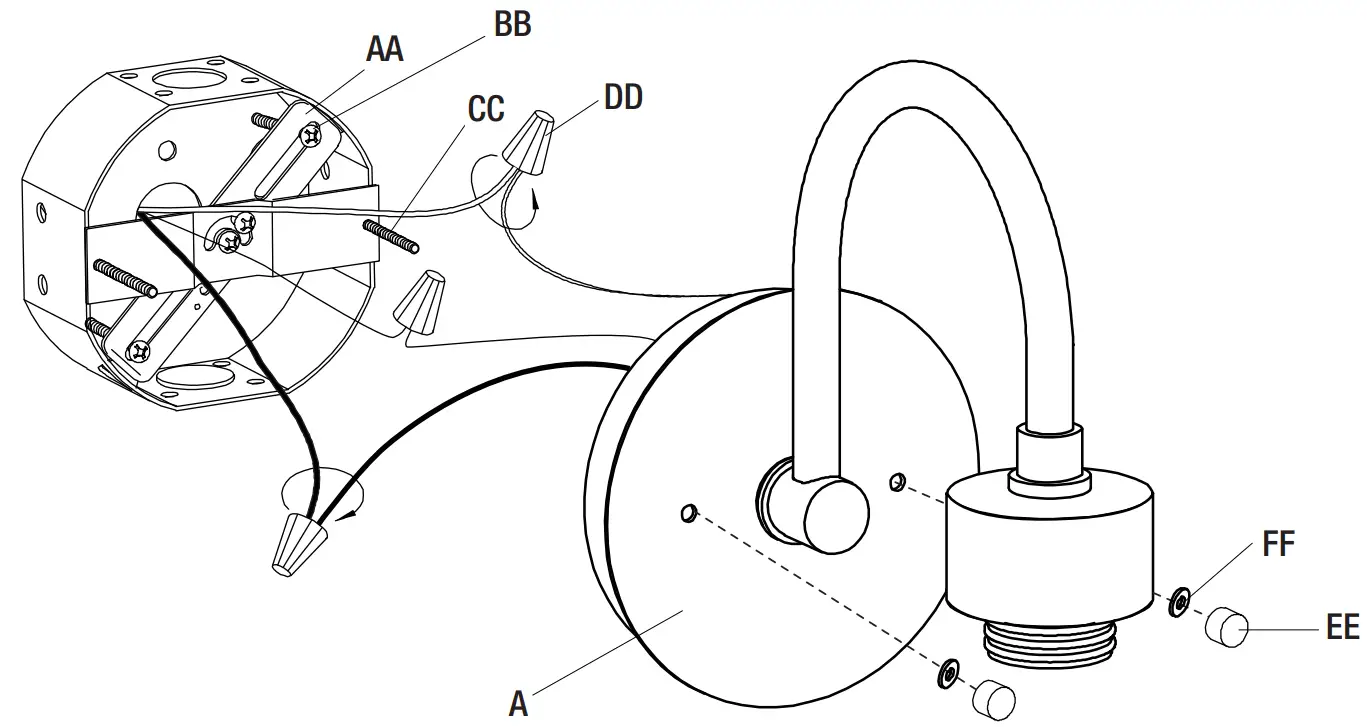 AA
BB
CC
DD
FF
EE
A