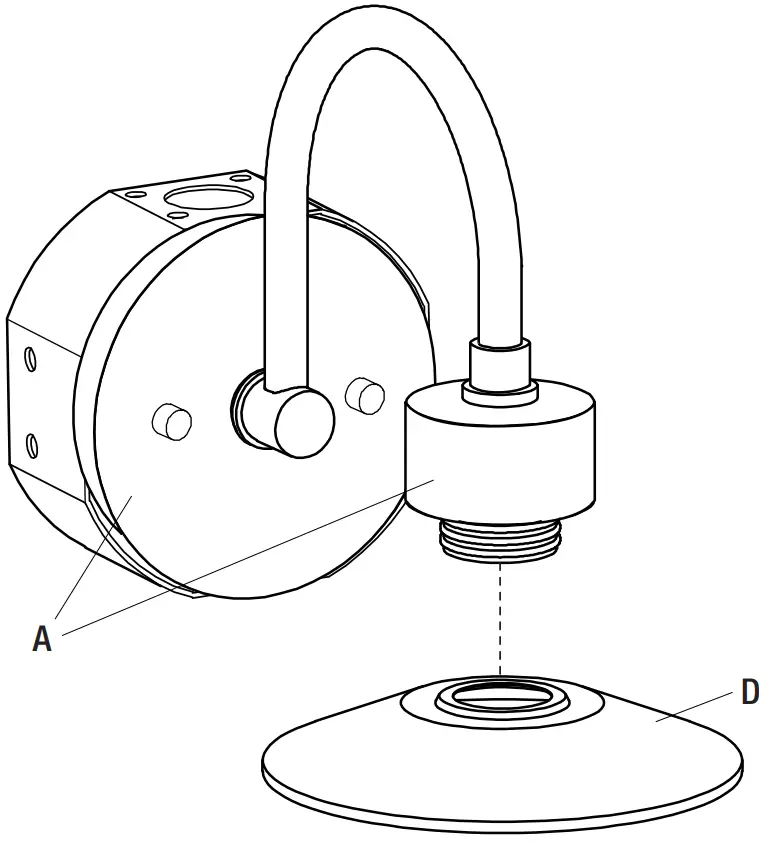 A
D