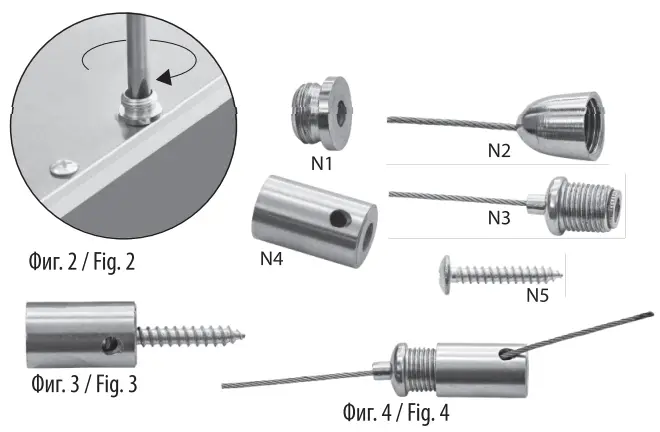 N1

N2

N3

N4

N5

Фиг. 2 / Fig. 2

Фиг. 3 / Fig. 3

Фиг. 4 / Fig. 4