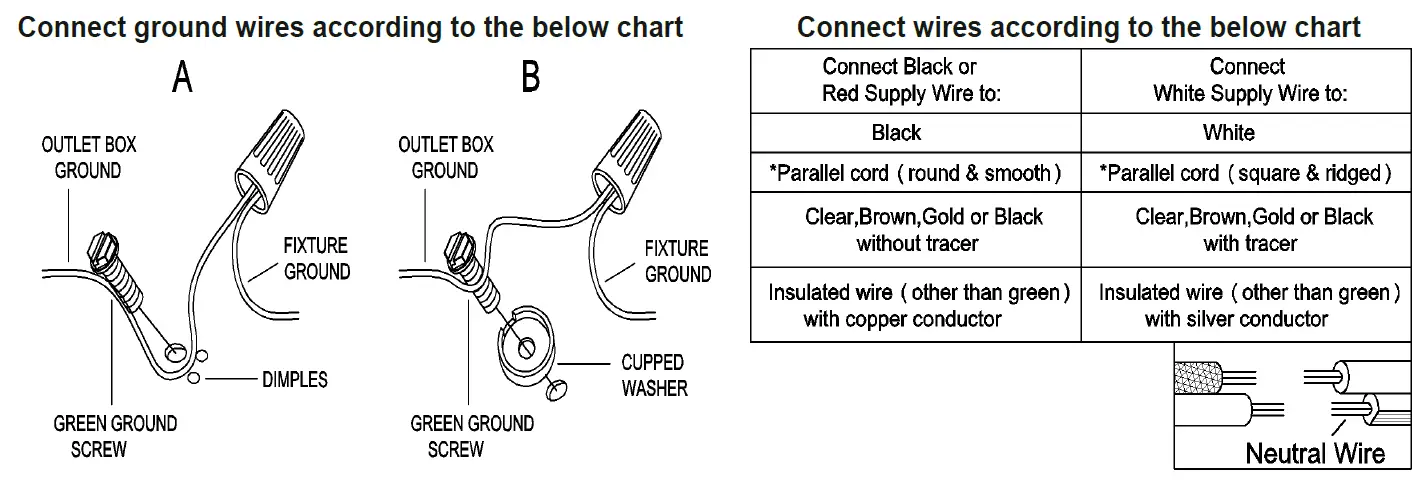 Connect ground wires according to the below chart

A

OUTLET BOX GROUND

FIXTURE GROUND

DIMPLES

GREEN GROUND SCREW

B

OUTLET BOX GROUND

FIXTURE GROUND

CUPPED WASHER

GREEN GROUND SCREW

Connect wires according to the below chart

| Connect Black or Red Supply Wire to: | Connect White Supply Wire to: |
|---|---|
| Black | White |
| *Parallel cord ( round & smooth ) | *Parallel cord ( square & ridged ) |
| Clear,Brown,Gold or Black without tracer | Clear,Brown,Gold or Black with tracer |
| Insulated wire ( other than green ) with copper conductor | Insulated wire ( other than green ) with silver conductor |

Neutral Wire