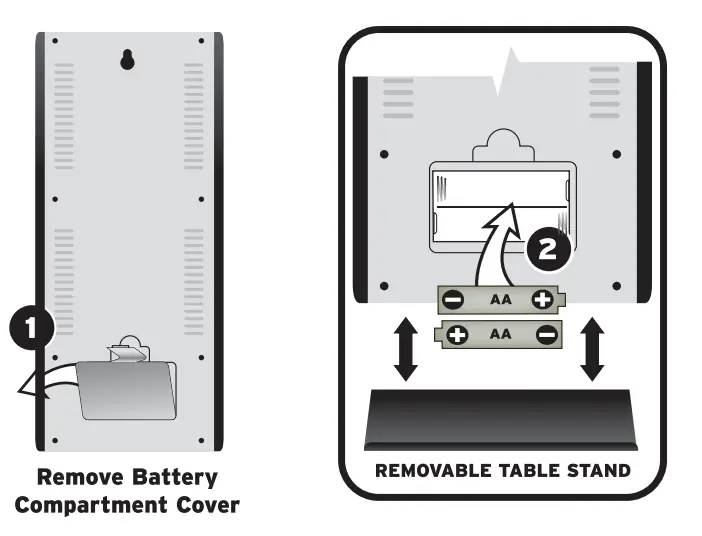 1

Remove Battery Compartment Cover

2

AA

AA

REMOVABLE TABLE STAND