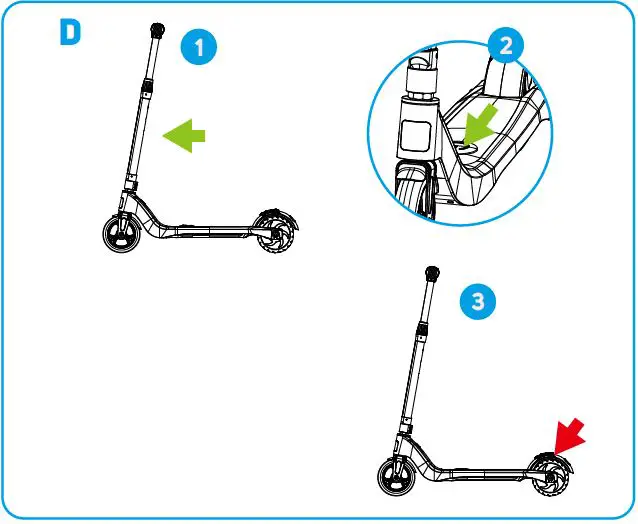 D
1
2
3