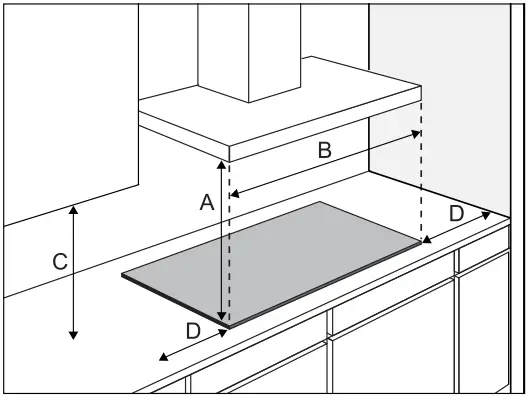 B
A
D
C
D