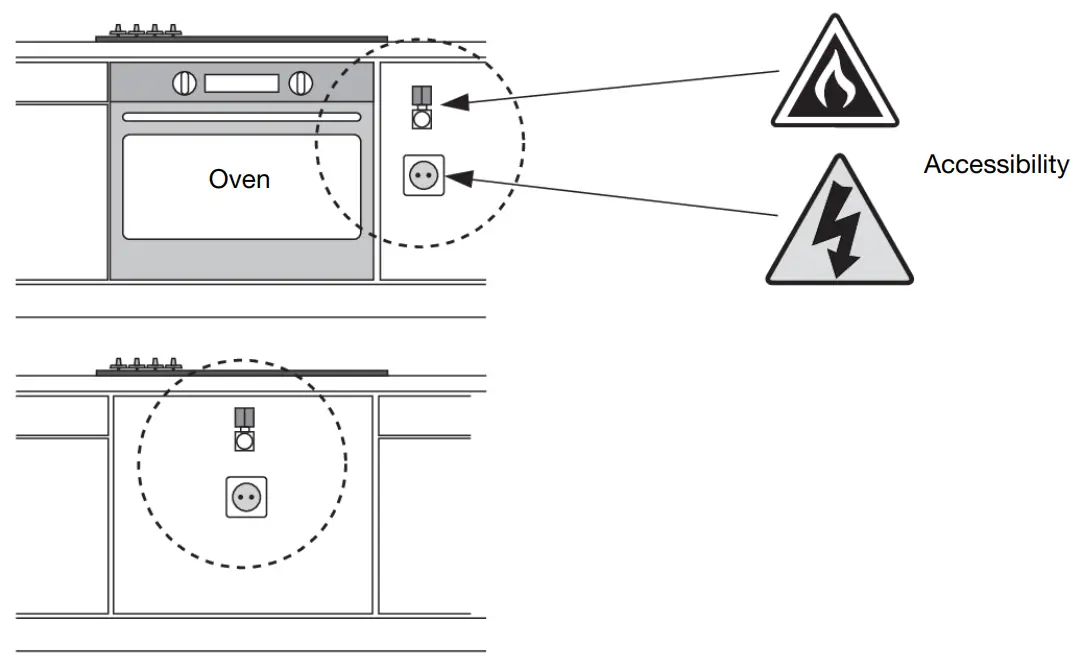 Oven

Accessibility