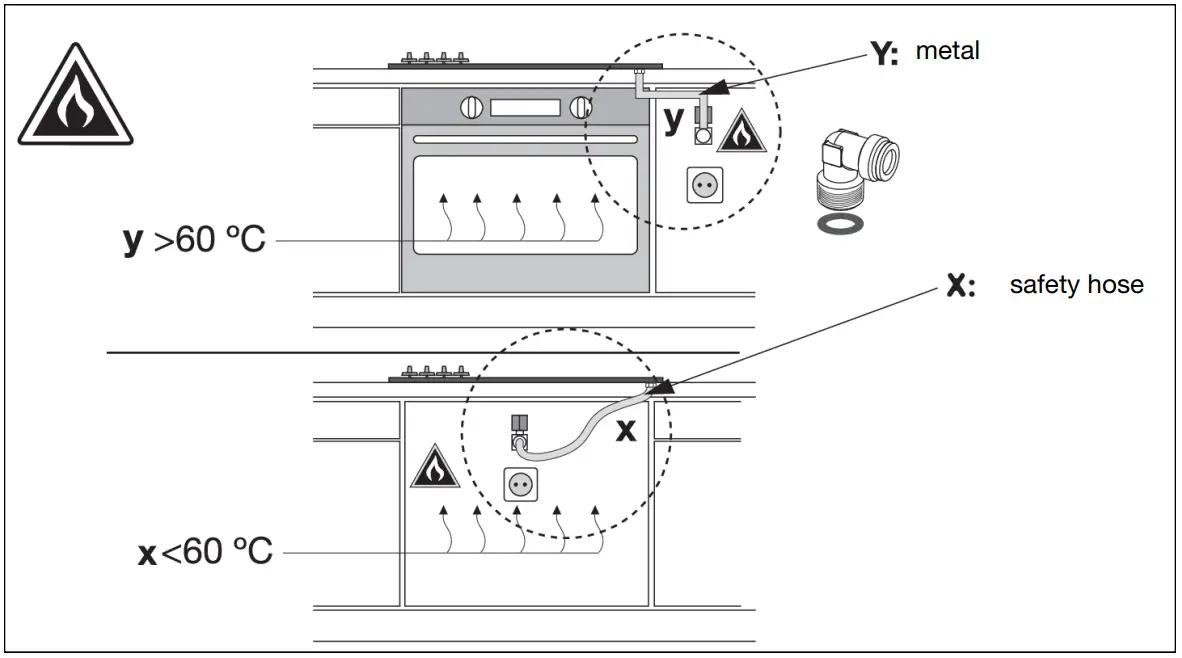 Y: metal

y

y >60 ºC

X: safety hose

x

x <60 ºC