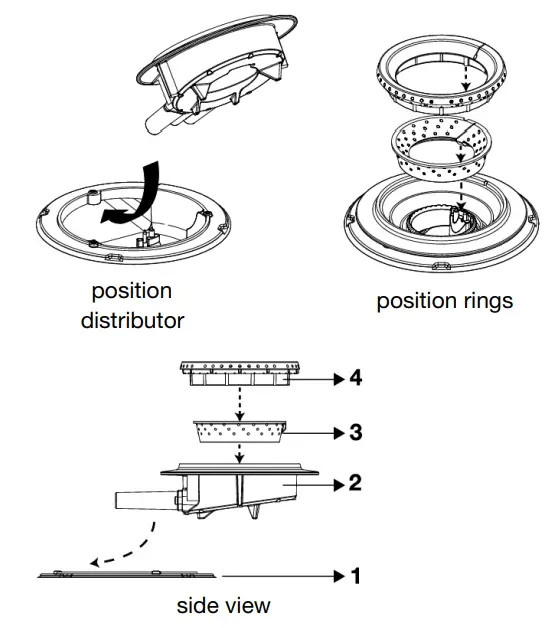 position distributor

position rings

4

3

2

1

side view