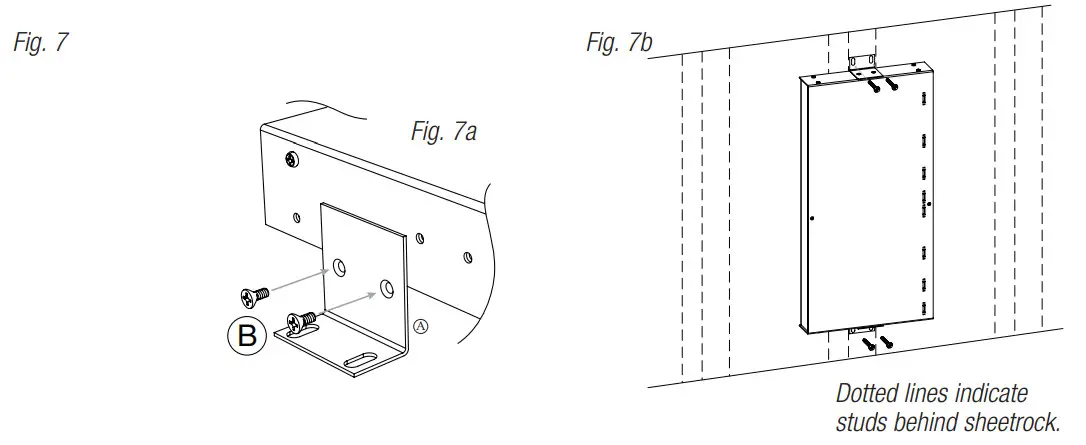 Fig. 7

Fig. 7a

B

A

Fig. 7b

Dotted lines indicate studs behind sheetrock.