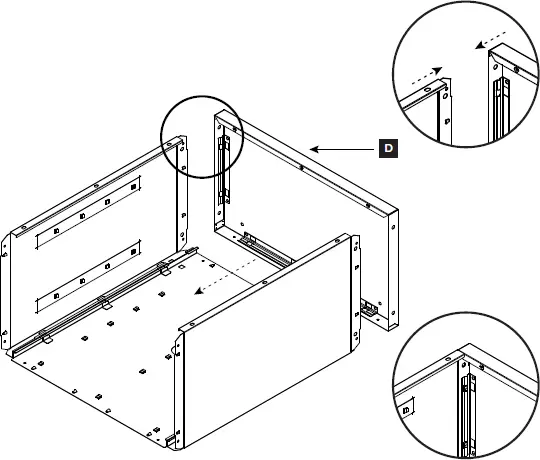 D