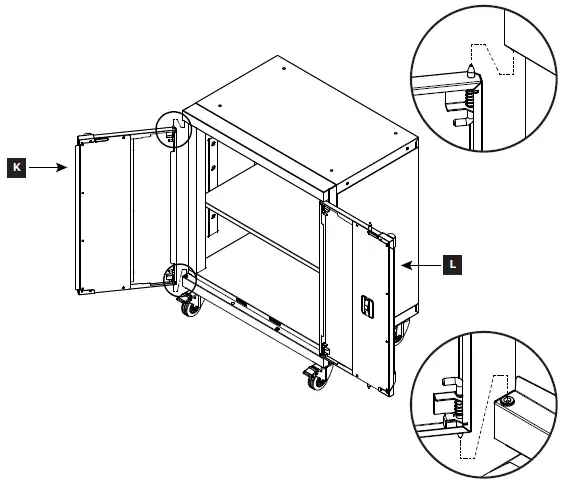 K

L