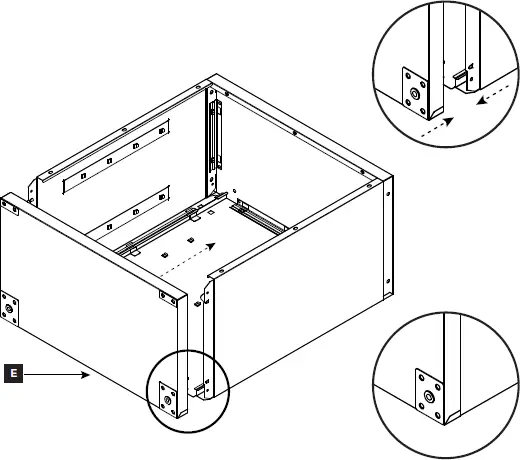 E