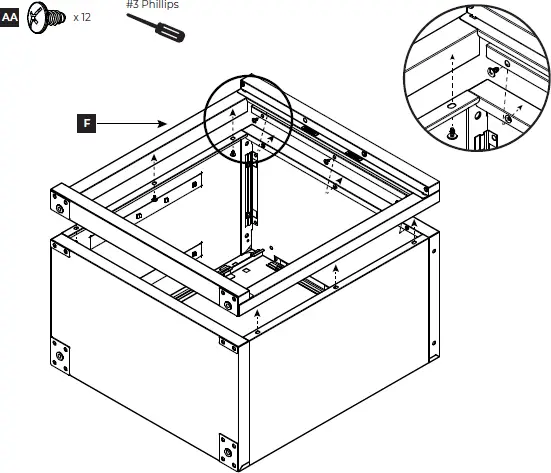 AA x 12

#3 Phillips

F