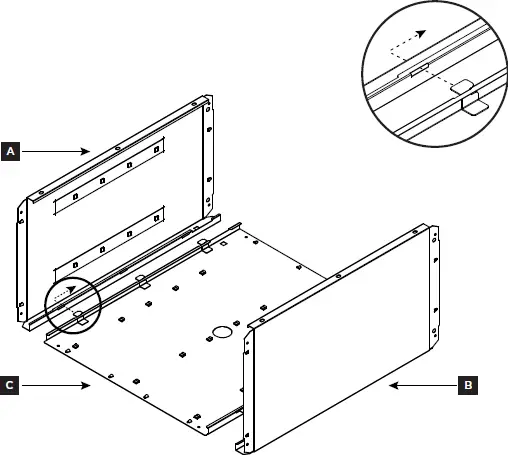 A

C

B