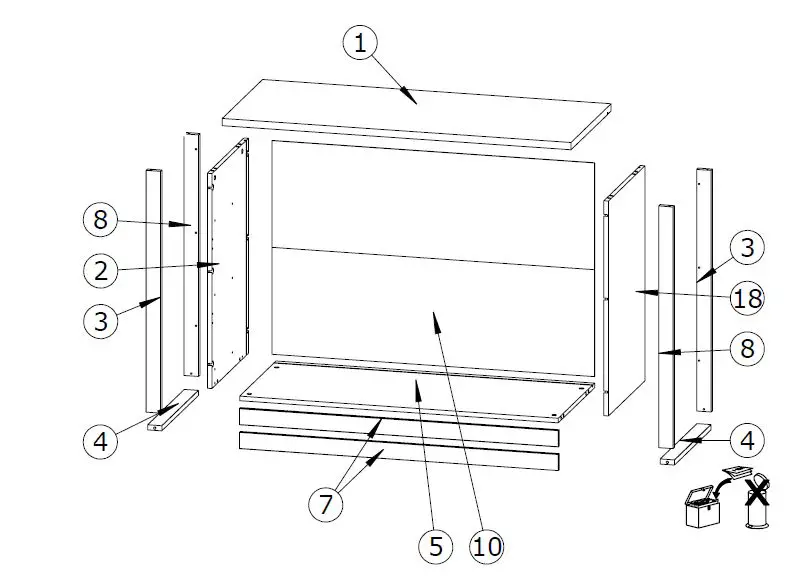 1
8
2
3
4
3
18
8
4
7
5
10