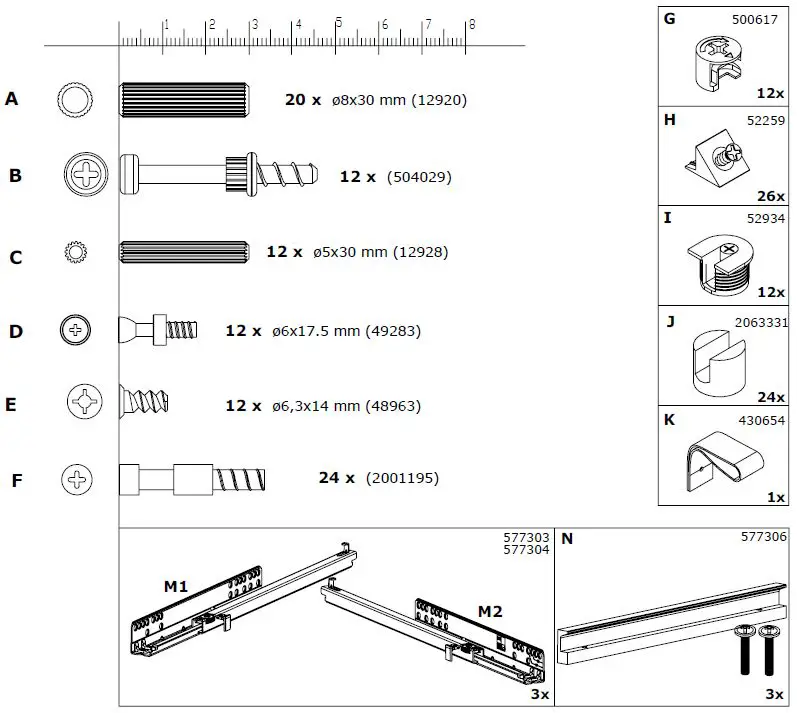 1 2 3 4 5 6 7 8

A 20 x ø8x30 mm (12920)

B 12 x (504029)

C 12 x ø5x30 mm (12928)

D 12 x ø6x17.5 mm (49283)

E 12 x ø6,3x14 mm (48963)

F 24 x (2001195)

G 500617 12x

H 52259 26x

I 52934 12x

J 2063331 24x

K 430654 1x

577303
577304

M1

M2

3x

N 577306

3x