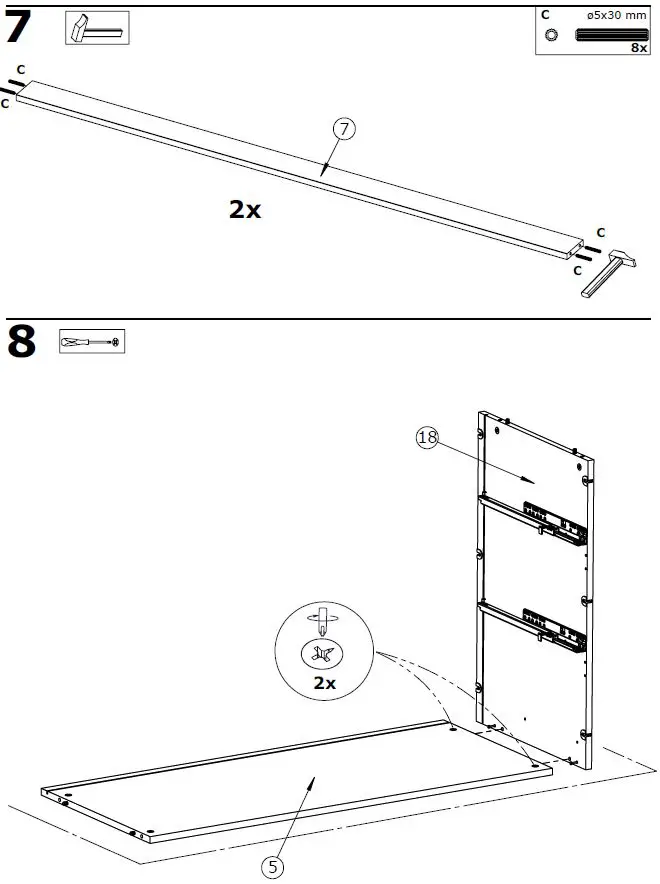 7

C ø5x30 mm
8x

C
C
7
2x
C
C

8

18

2x

5