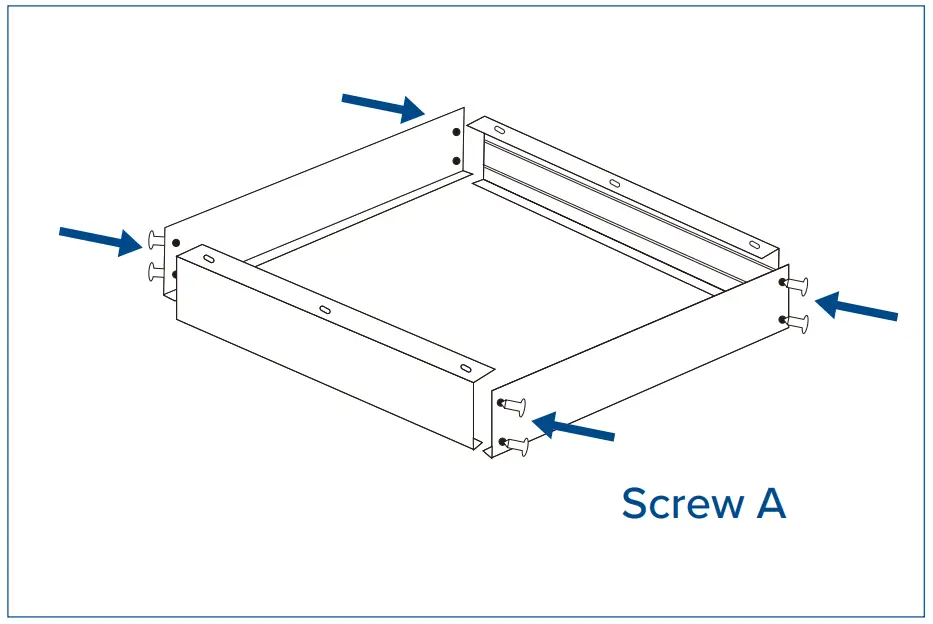 Screw A