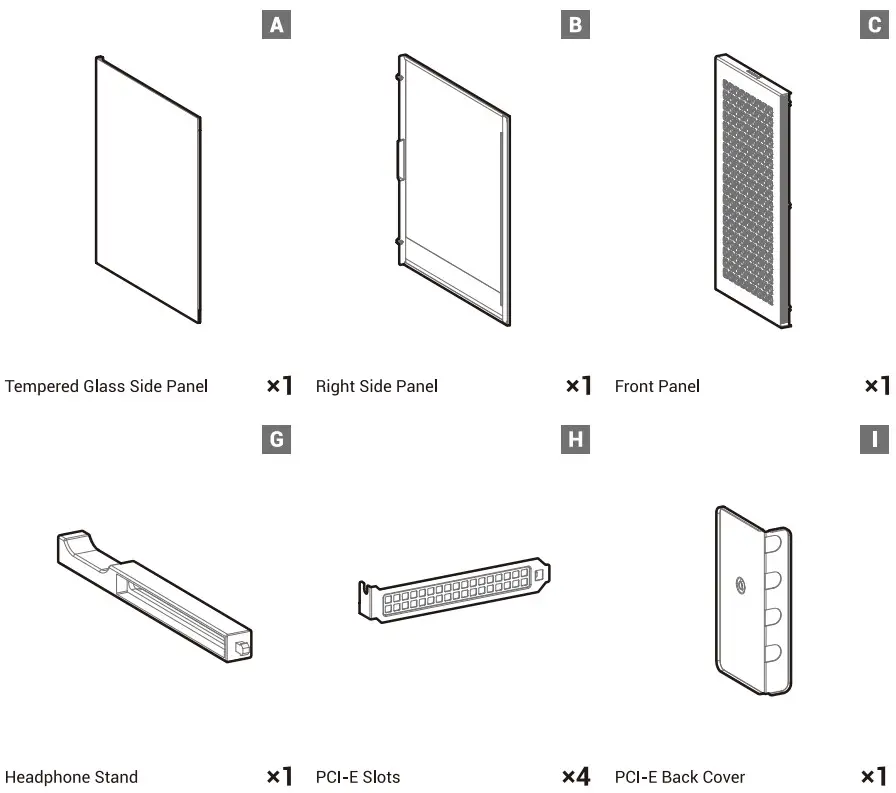 A

Tempered Glass Side Panel ×1

B

Right Side Panel ×1

C

Front Panel ×1

G

Headphone Stand ×1

H

PCI-E Slots ×4

I

PCI-E Back Cover ×1