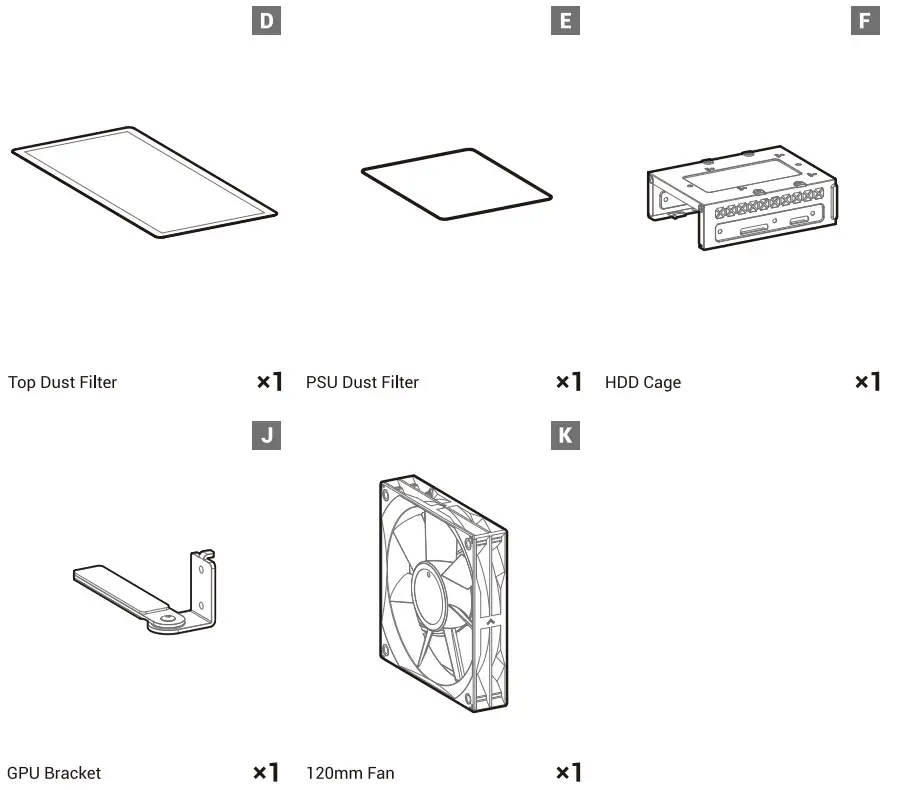 D

Top Dust Filter ×1

E

PSU Dust Filter ×1

F

HDD Cage ×1

J

GPU Bracket ×1

K

120mm Fan ×1