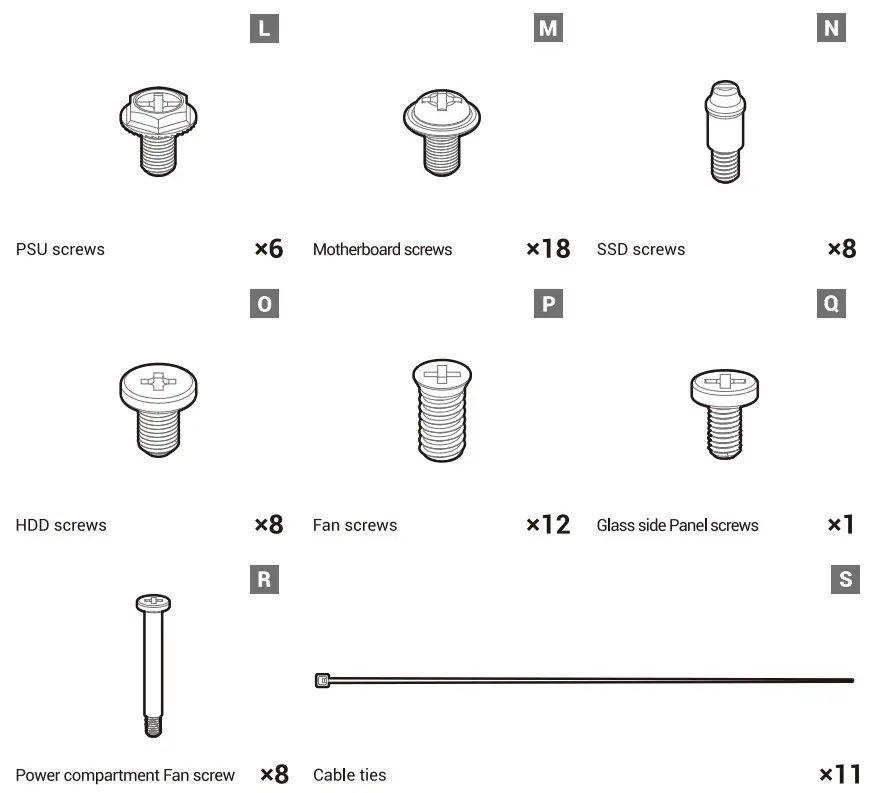 L

PSU screws ×6

M

Motherboard screws ×18

N

SSD screws ×8

O

HDD screws ×8

P

Fan screws ×12

Q

Glass side Panel screws ×1

R

Power compartment Fan screw ×8

S

Cable ties ×11