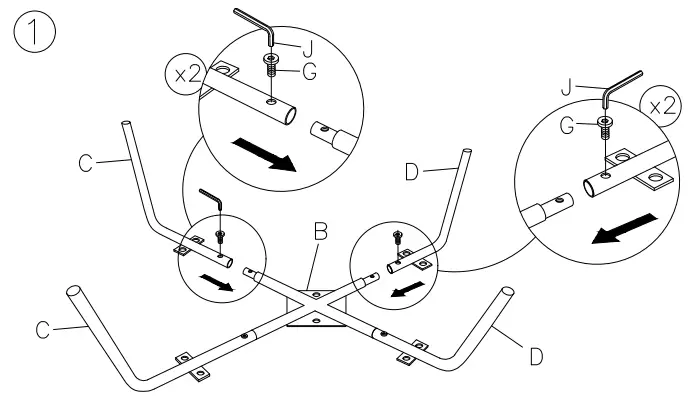 1

x2
J
G

J
G
x2

C
D
B
C
D