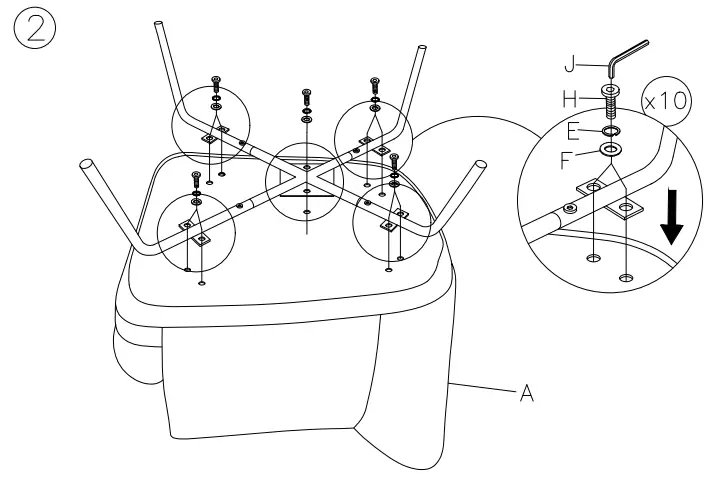 ②

J
H
x10
E
F
A