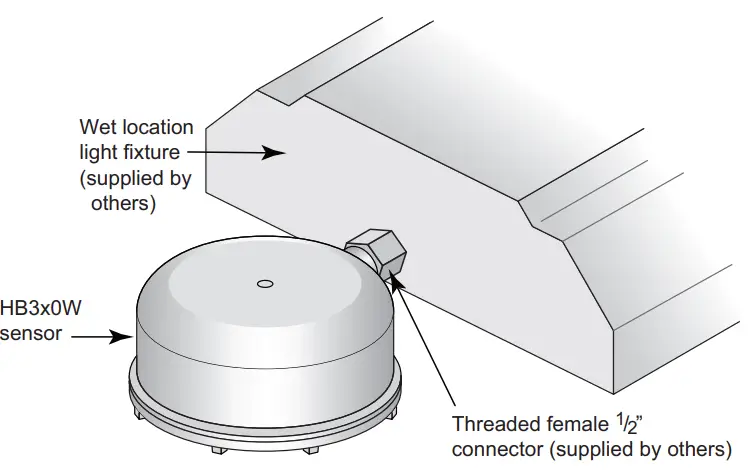 Wet location light fixture (supplied by others)

HB3x0W sensor

Threaded female $\frac{1}{2}$" connector (supplied by others)