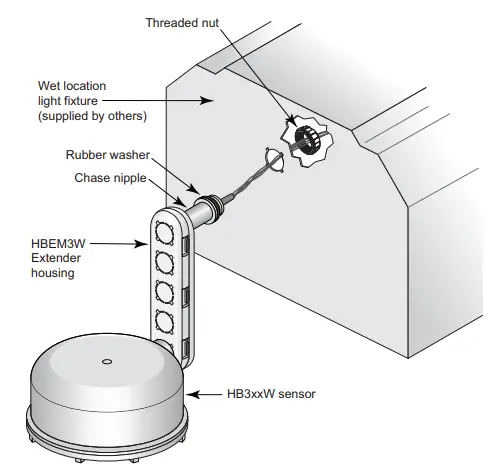 Threaded nut

Wet location
light fixture
(supplied by others)

Rubber washer

Chase nipple

HBEM3W
Extender
housing

HB3xxW sensor