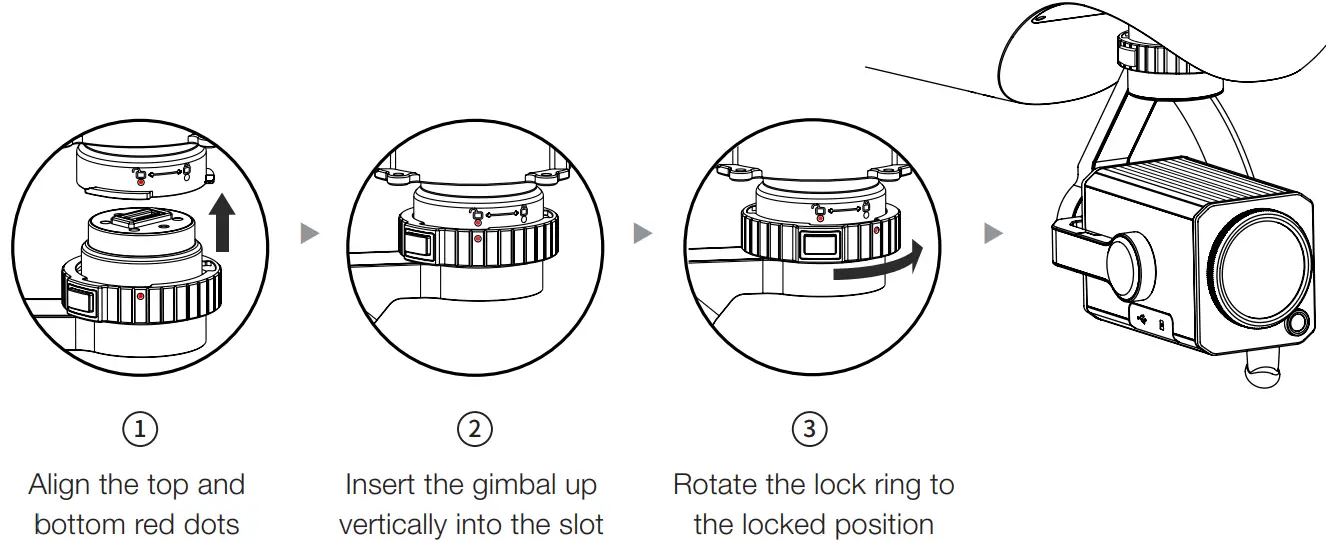 ①
Align the top and bottom red dots

②
Insert the gimbal up vertically into the slot

③
Rotate the lock ring to the locked position