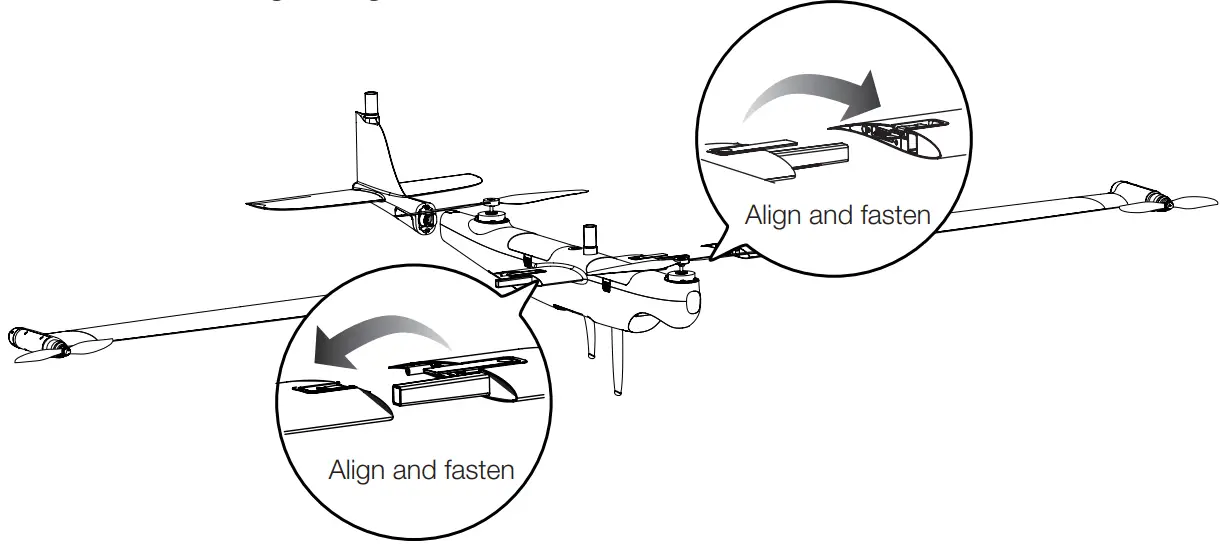 Align and fasten

Align and fasten