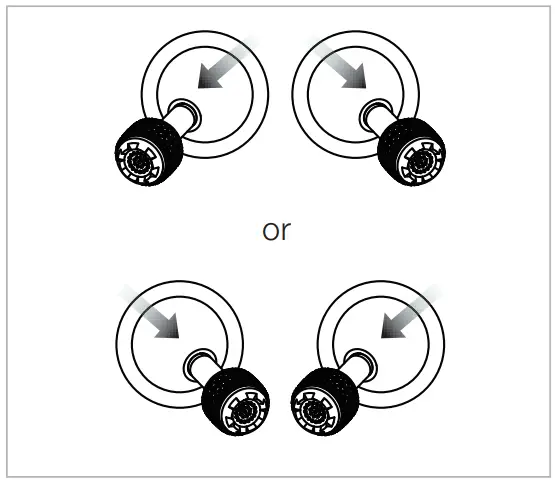 or