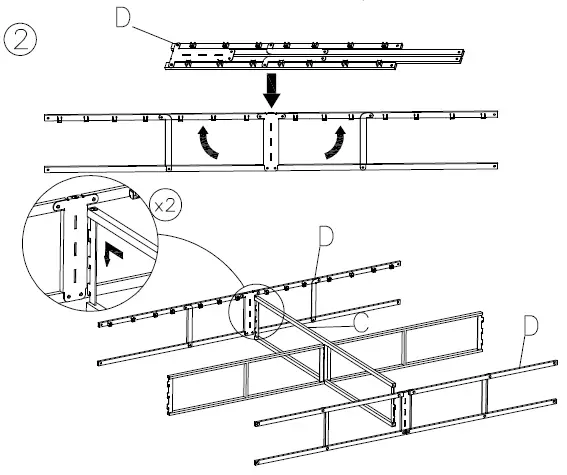 ②

D

x2

D

C

D