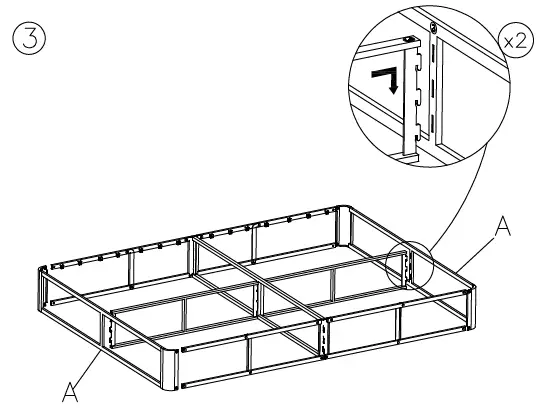 ③
x2
A
A