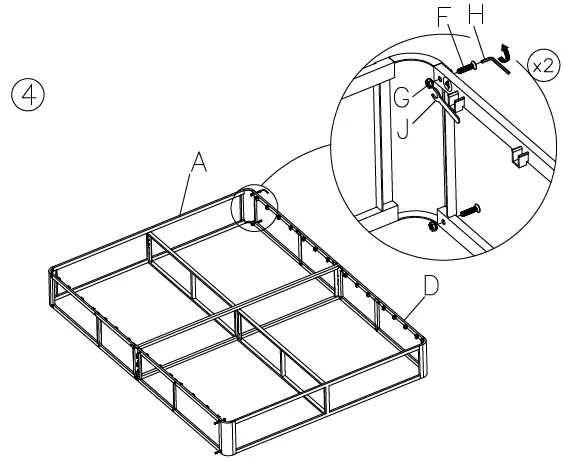 4

F H

x2

G

J

A

D