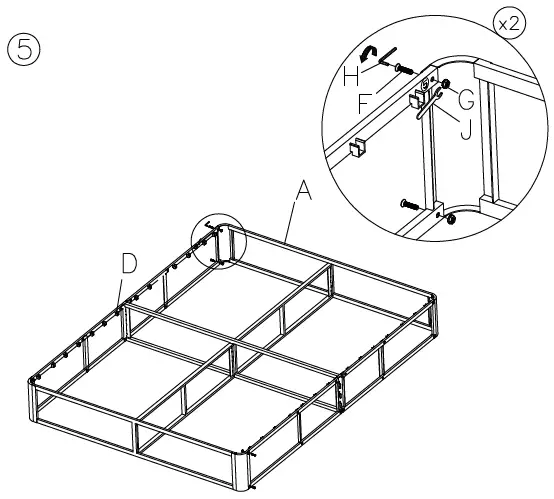 5

x2

H

F

G

J

A

D