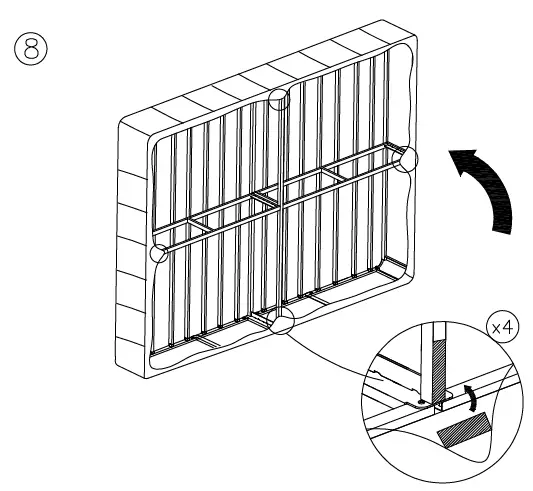 8

x4