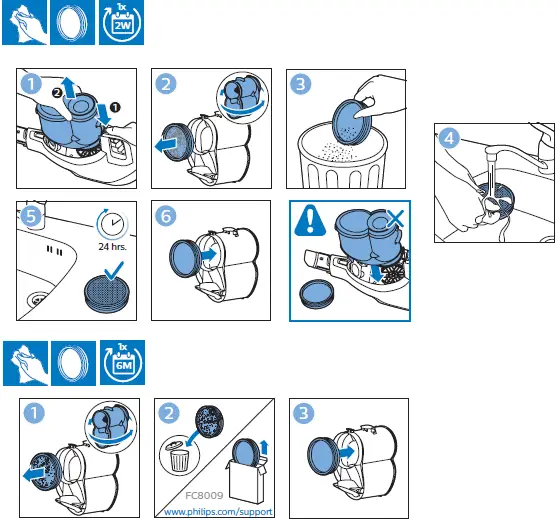 1x
2W

1
2
1

2

3

4

5
24 hrs.

6

1x
6M

1

2
FC8009
www.philips.com/support

3