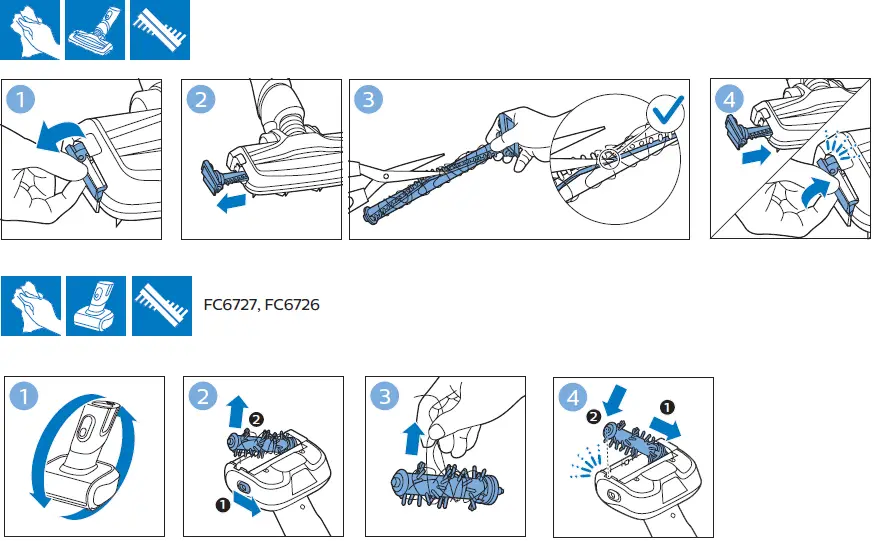 1

2

3

4

FC6727, FC6726

1

2

2

1

3

4

2

1