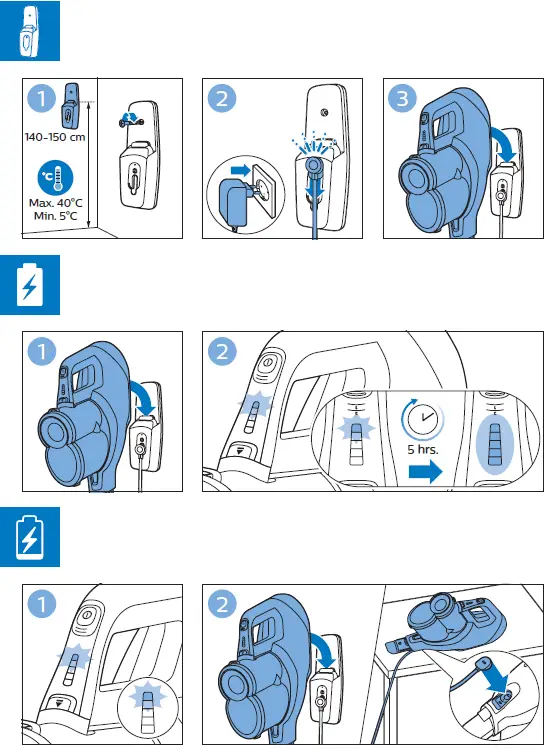 1

140-150 cm

°C

Max. 40°C
Min. 5°C

2

3

1

2

5 hrs.

1

2